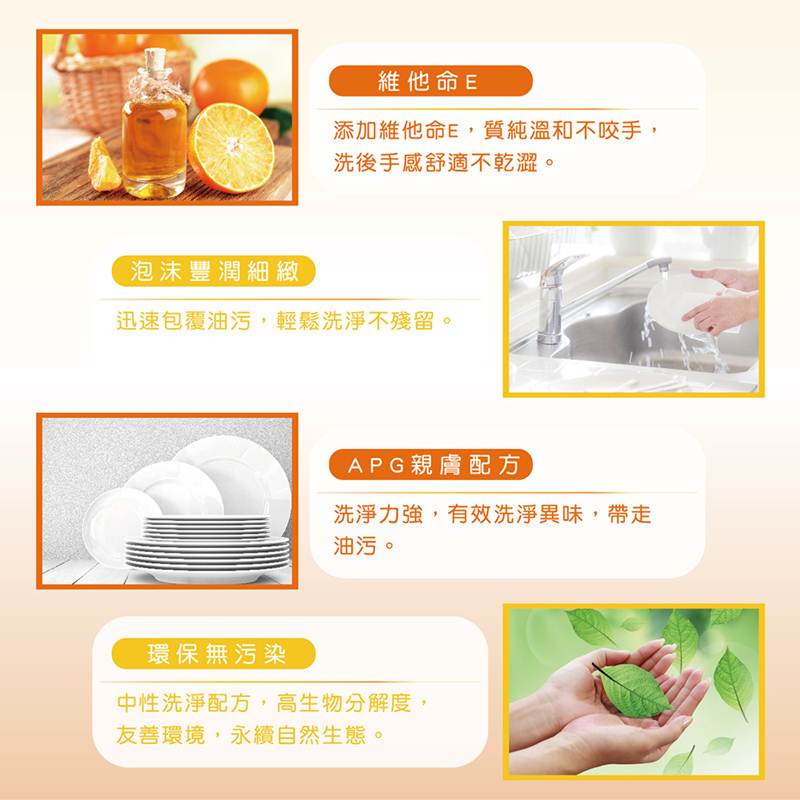 維他命E

添加維他命E，質純溫和不咬手，洗後手感舒適不乾澀。

泡沫豐潤細緻

迅速包覆油污，輕鬆洗淨不殘留。

APG親膚配方

洗淨力強，有效洗淨異味，帶走油污。

環保無污染

中性洗淨配方，高生物分解度，友善環境，永續自然生態。